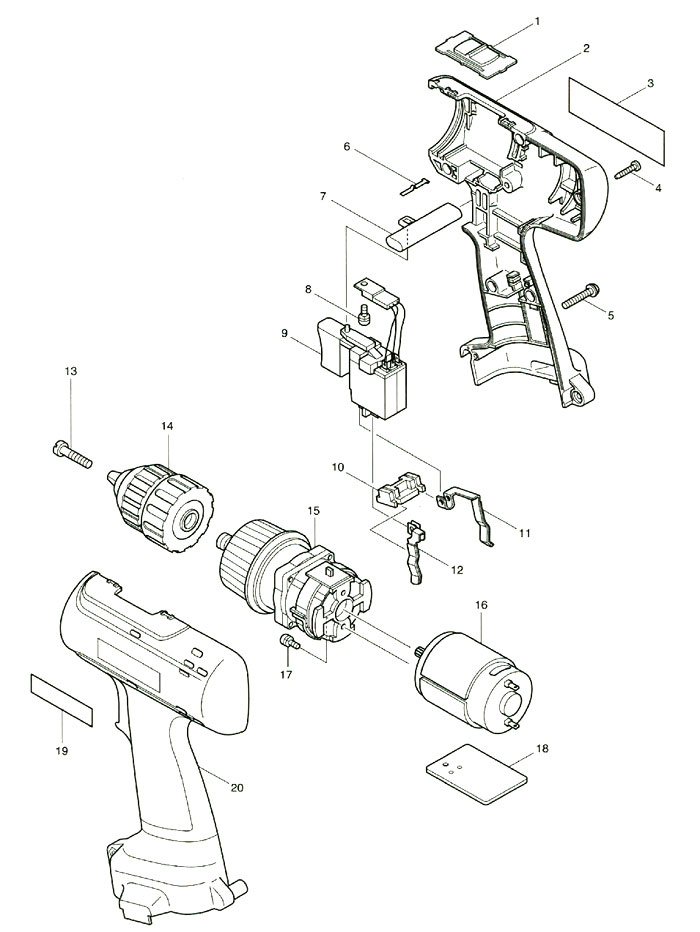 1
2
3
4
5
6
7
8
9
10
11
12
13
14
15
16
17
18
19
20