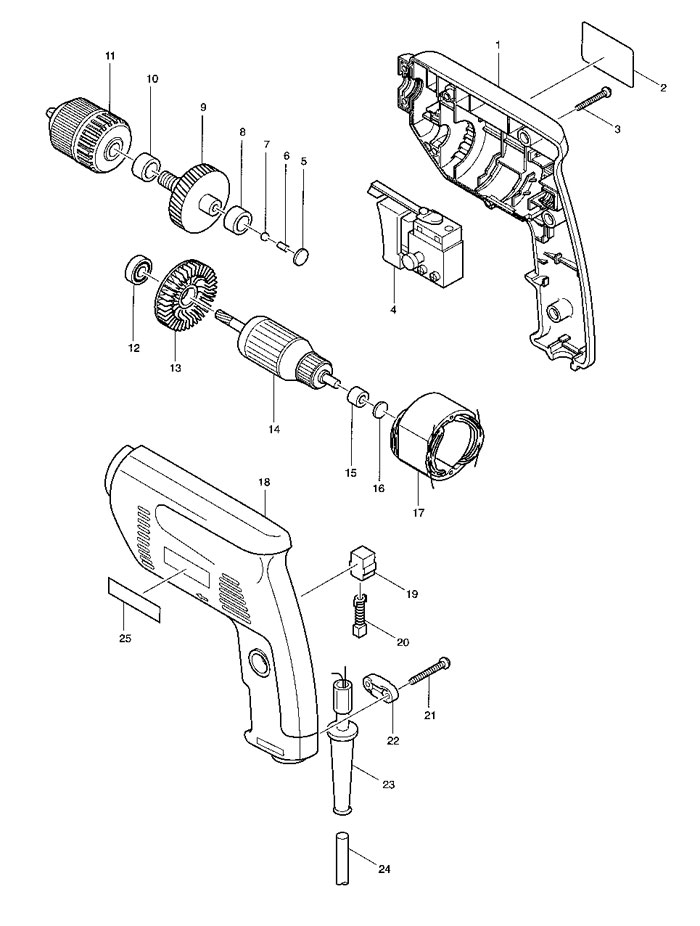 11
10
9
8
7
6
5
1
2
3
4
12
13
14
15
16
17
18
19
20
25
21
22
23
24