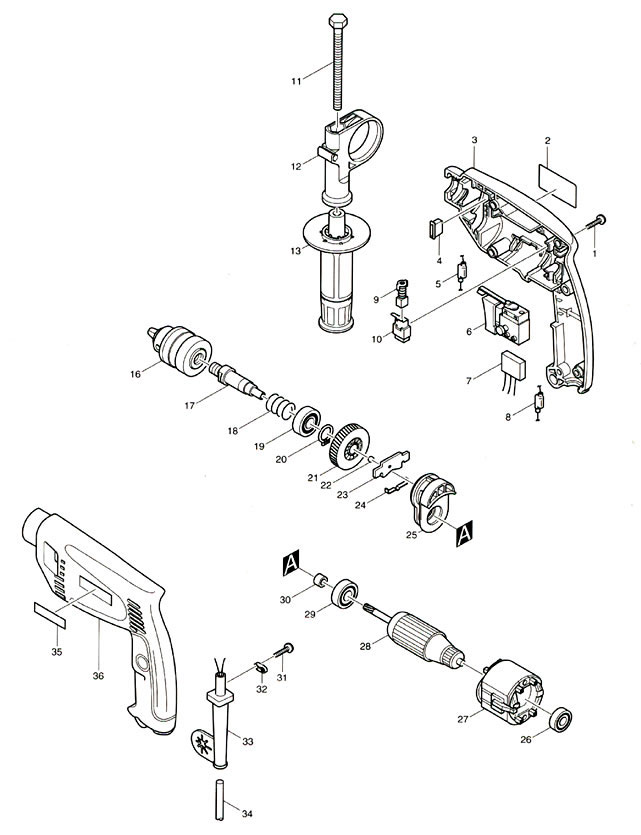 11
12
13
3
2
1
4
5
9
10
6
7
8
16
17
18
19
20
21
22
23
24
25
A
A
30
29
28
27
26
35
36
31
32
33
34